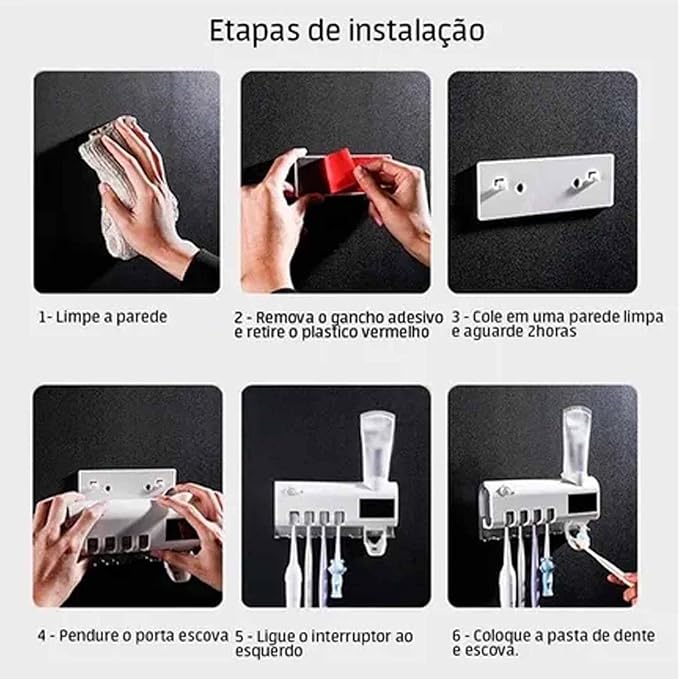 Etapas de instalação

1- Limpe a parede

2 - Remova o gancho adesivo e retire o plastico vermelho

3 - Cole em uma parede limpa e aguarde 2horas

4 - Pendure o porta escova

5 - Ligue o interruptor ao esquerdo

6 - Coloque a pasta de dente e escova.